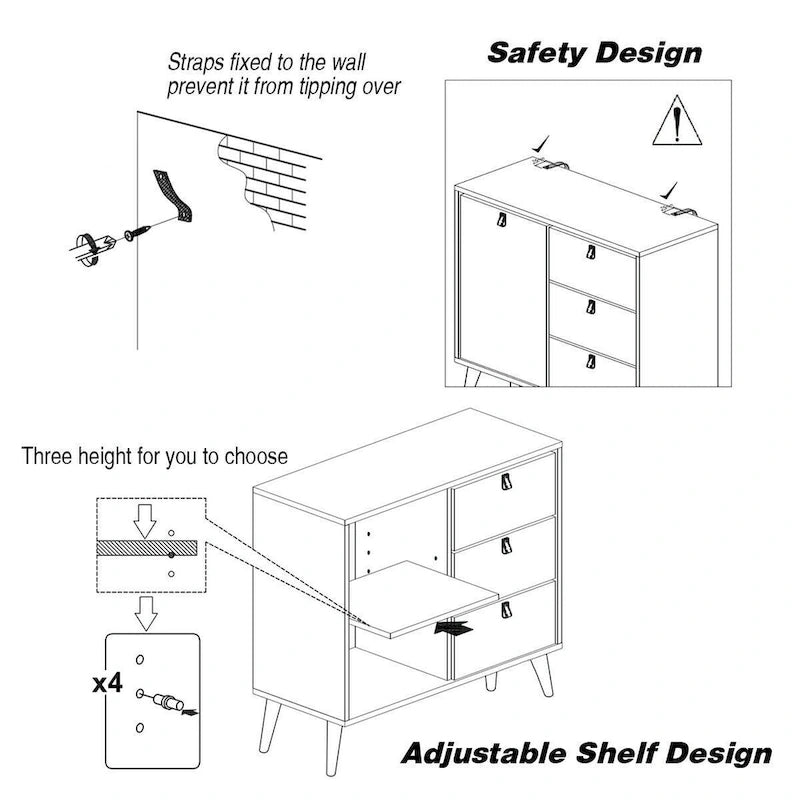 Straps fixed to the wall prevent it from tipping over

Safety Design

Three height for you to choose

x4

Adjustable Shelf Design