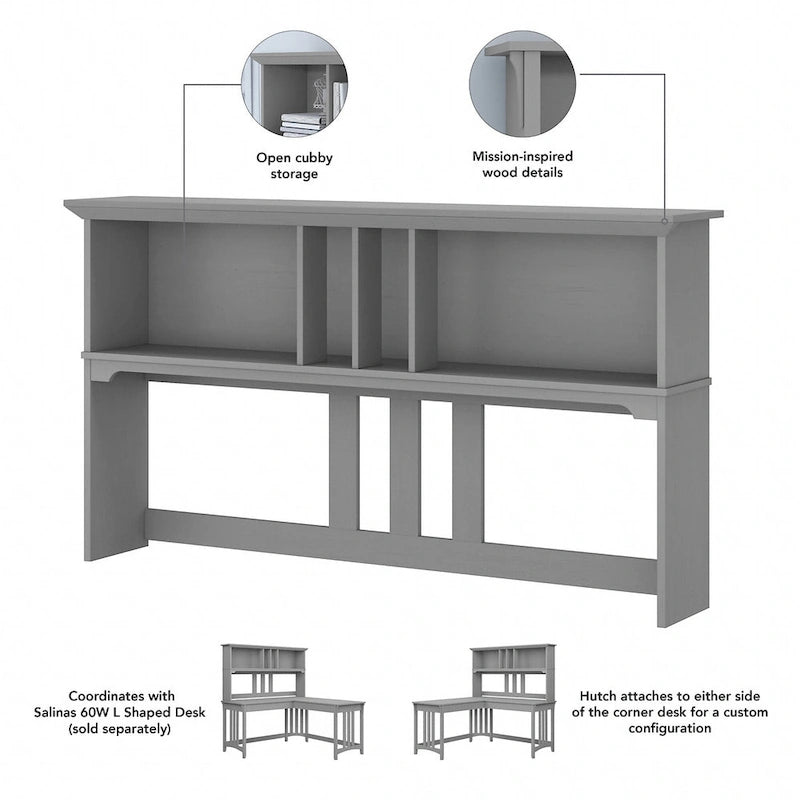 Open cubby storage

Mission-inspired wood details

Coordinates with Salinas 60W L Shaped Desk (sold separately)

Hutch attaches to either side of the corner desk for a custom configuration